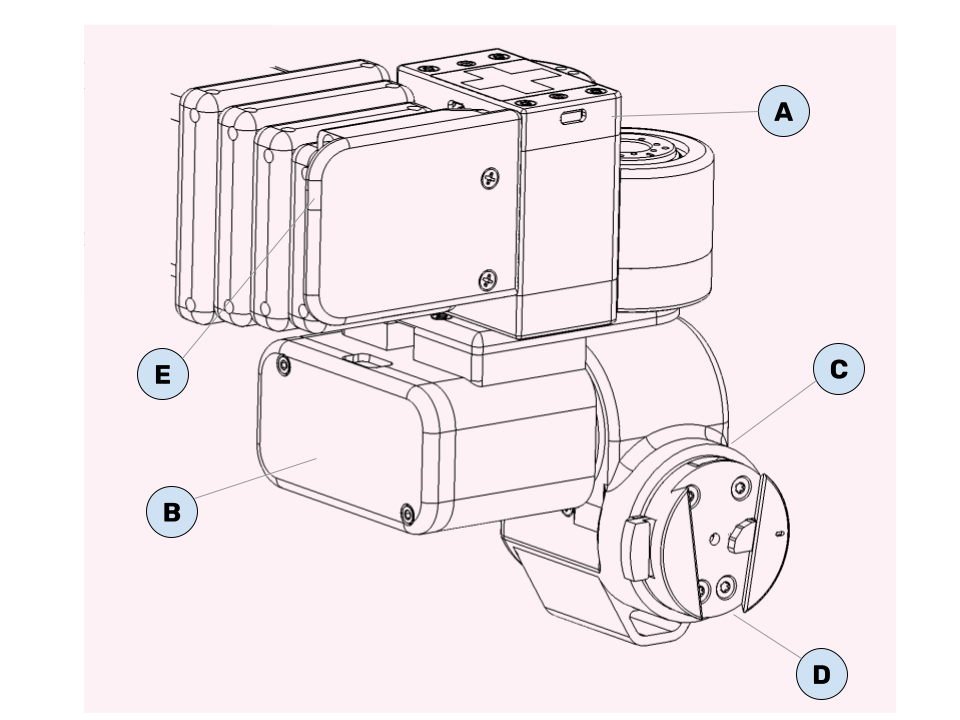 A

E

C

B

D