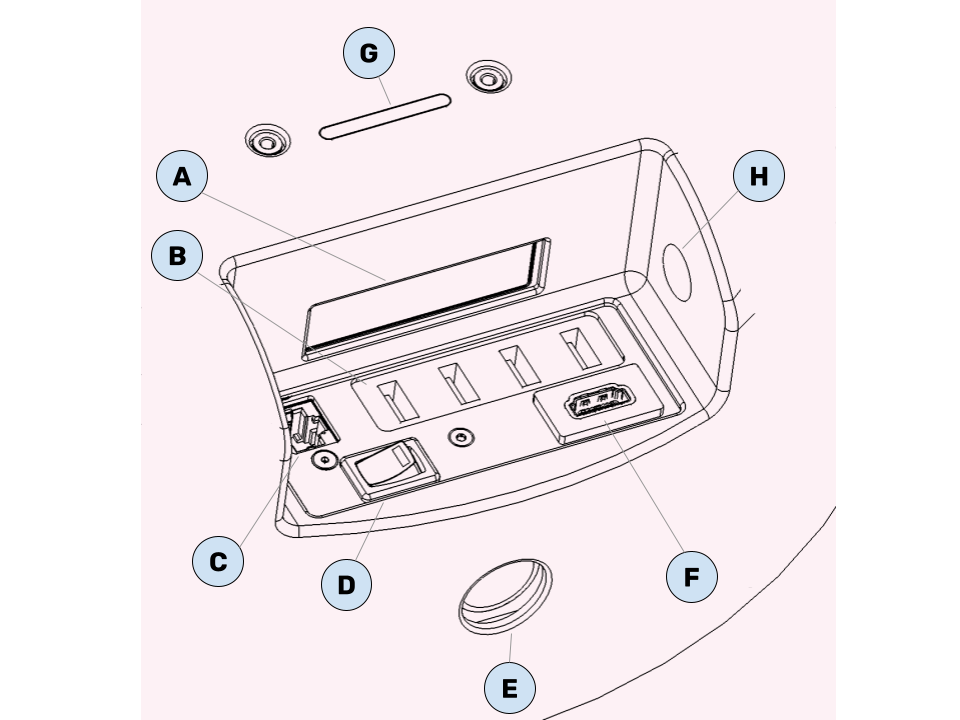 G
A
H
B
C
D
F
E