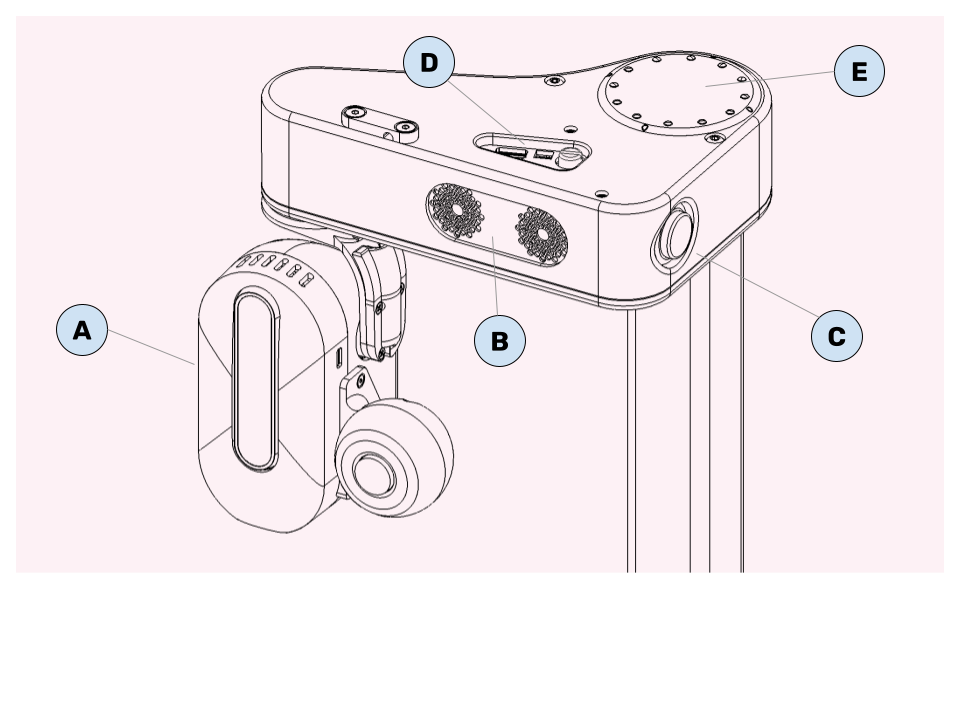 D
E
A
B
C