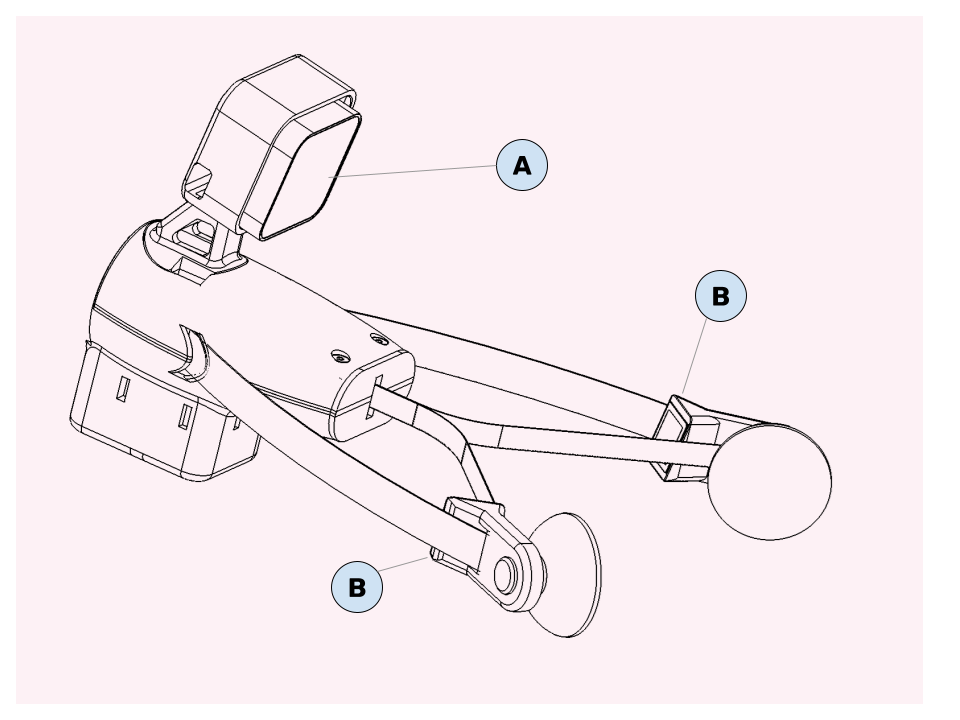 A

B

B