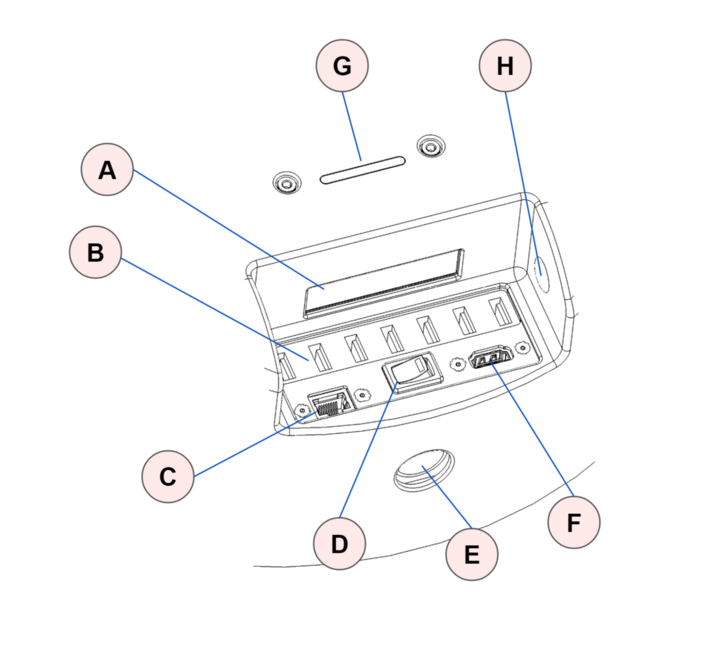 G
H
A
B
C
D
E
F