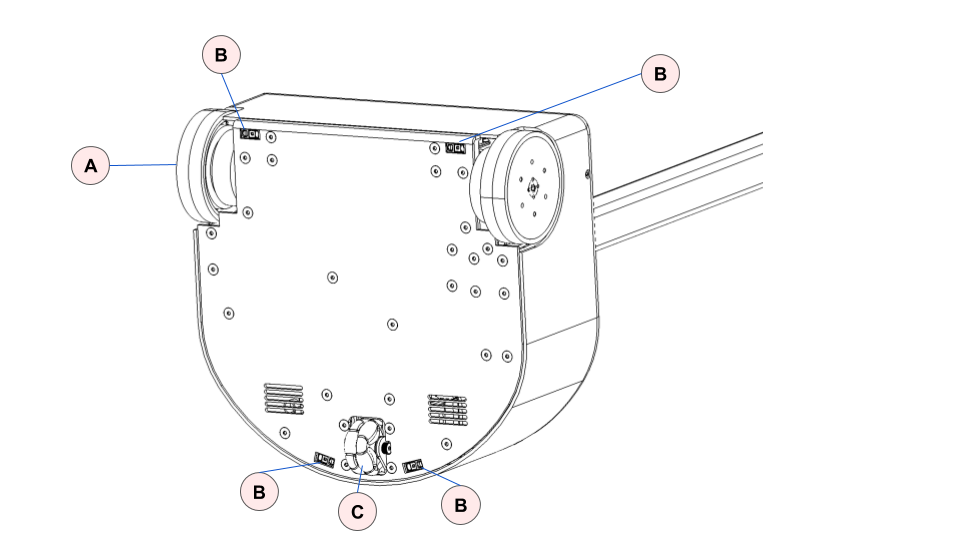 B
B
A
B
C
B